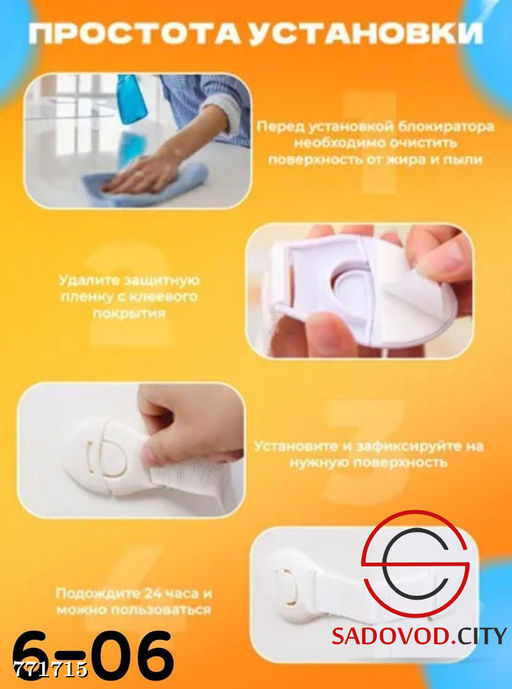 ПРОСТОТА УСТАНОВКИ

1

Перед установкой блокиратора необходимо очистить поверхность от жира и пыли

2

Удалите защитную пленку с клеевого покрытия

3

Установите и зафиксируйте на нужную поверхность

4

Подождите 24 часа и можно пользоваться

SADOVOD.CITY

6-06

771715