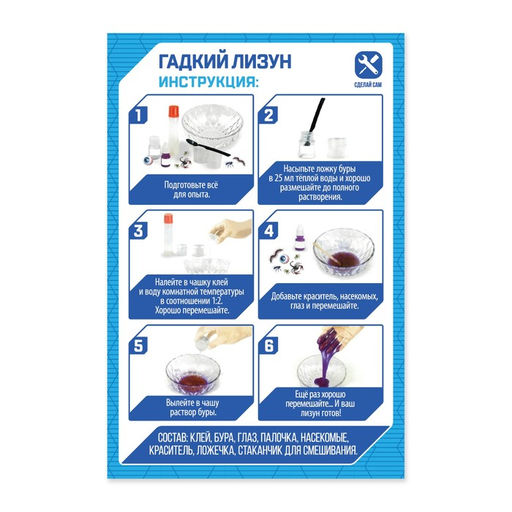 ГАДКИЙ ЛИЗУН
ИНСТРУКЦИЯ:

СДЕЛАЙ САМ

1
Подготовьте всё для опыта.

2
Насыпьте ложку буры в 25 мл тёплой воды и хорошо размешайте до полного растворения.

3
Налейте в чашку клей и воду комнатной температуры в соотношении 1:2. Хорошо перемешайте.

4
Добавьте краситель, насекомых, глаз и перемешайте.

5
Вылейте в чашу раствор буры.

6
Ещё раз хорошо перемешайте... И ваш лизун готов!

СОСТАВ: КЛЕЙ, БУРА, ГЛАЗ, ПАЛОЧКА, НАСЕКОМЫЕ, КРАСИТЕЛЬ, ЛОЖЕЧКА, СТАКАНЧИК ДЛЯ СМЕШИВАНИЯ.