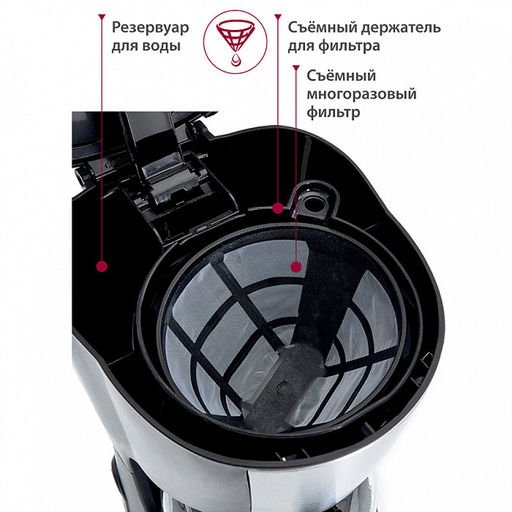 Резервуар для воды

Съёмный держатель для фильтра

Съёмный многоразовый фильтр