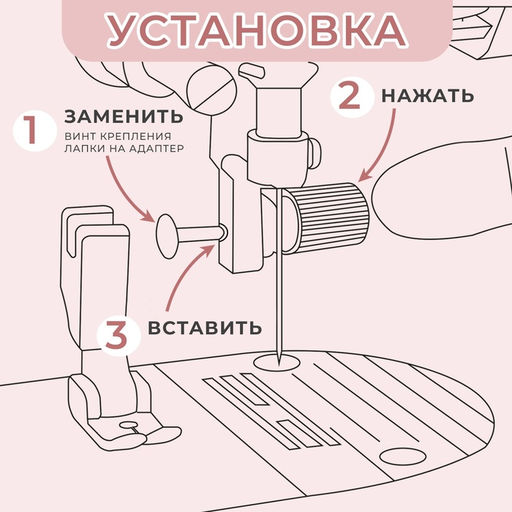 УСТАНОВКА

1 ЗАМЕНИТЬ
ВИНТ КРЕПЛЕНИЯ ЛАПКИ НА АДАПТЕР

2 НАЖАТЬ

3 ВСТАВИТЬ