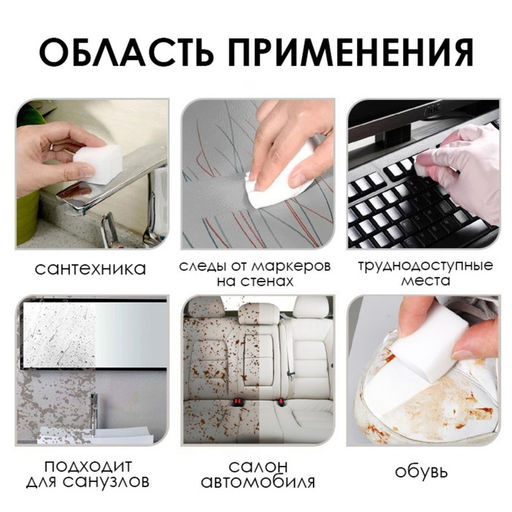 ОБЛАСТЬ ПРИМЕНЕНИЯ

сантехника

следы от маркеров на стенах

труднодоступные места

подходит для санузлов

салон автомобиля

обувь