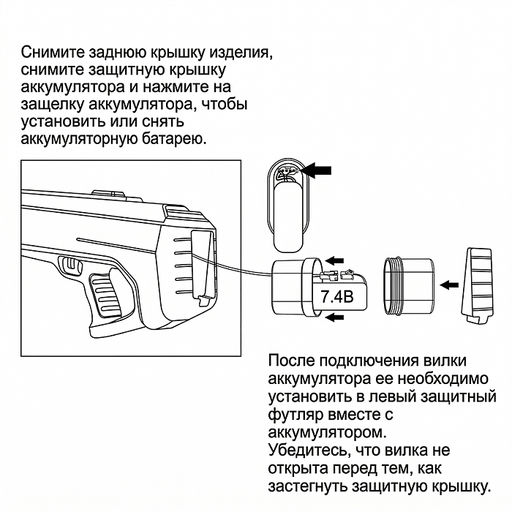 Снимите заднюю крышку изделия, снимите защитную крышку аккумулятора и нажмите на защелку аккумулятора, чтобы установить или снять аккумуляторную батарею.

7.4В

После подключения вилки аккумулятора ее необходимо установить в левый защитный футляр вместе с аккумулятором.
Убедитесь, что вилка не открыта перед тем, как застегнуть защитную крышку.