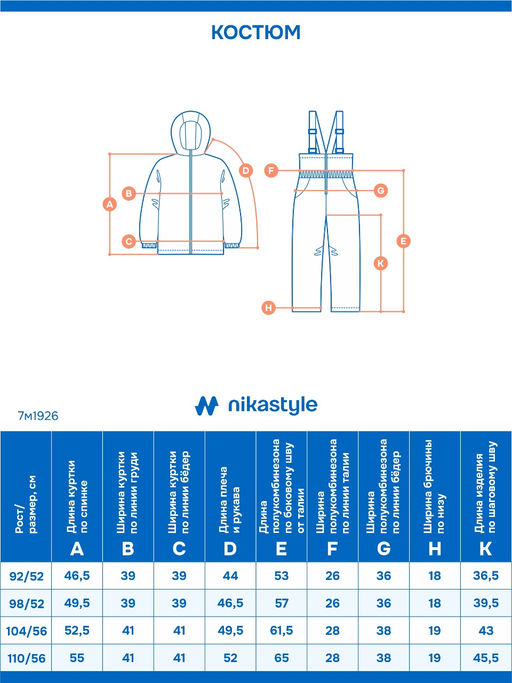 КОСТЮМ

A B C D F G E K H

nikastyle

7м1926

| Рост/ размер, см | Длина куртки по спинке A | Ширина куртки по линии груди B | Ширина куртки по линии бёдер C | Длина плеча и рукава D | Длина полукомбинезона по боковому шву от талии E | Ширина полукомбинезона по линии талии F | Ширина полукомбинезона по линии бёдер G | Ширина брючины по низу H | Длина изделия по шаговому шву K |
|---|---|---|---|---|---|---|---|---|---|
| 92/52 | 46,5 | 39 | 39 | 44 | 53 | 26 | 36 | 18 | 36,5 |
| 98/52 | 49,5 | 39 | 39 | 46,5 | 57 | 26 | 36 | 18 | 39,5 |
| 104/56 | 52,5 | 41 | 41 | 49,5 | 61,5 | 28 | 38 | 19 | 43 |
| 110/56 | 55 | 41 | 41 | 52 | 65 | 28 | 38 | 19 | 45,5 |