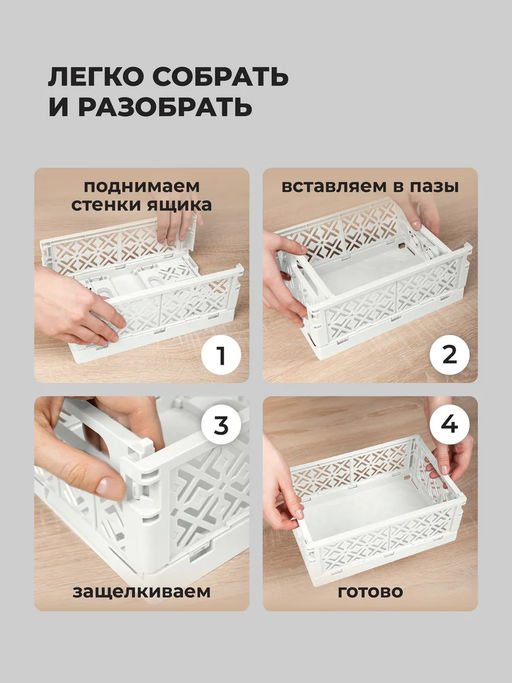 ЛЕГКО СОБРАТЬ
И РАЗОБРАТЬ

поднимаем стенки ящика

1

вставляем в пазы

2

3

защелкиваем

4

готово