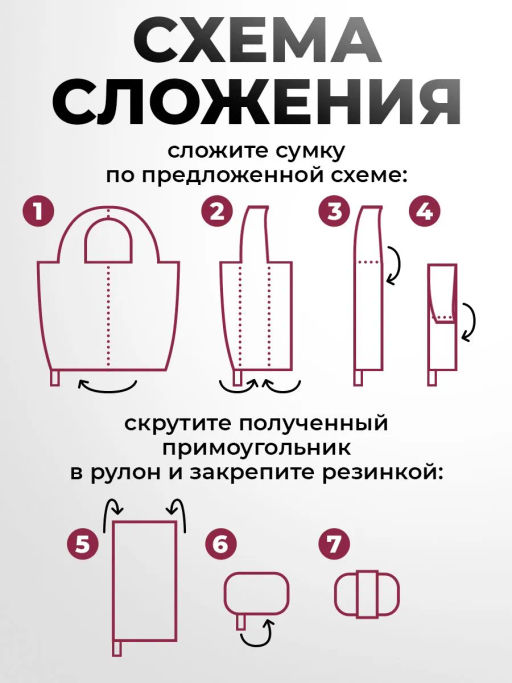 СХЕМА СЛОЖЕНИЯ

сложите сумку по предложенной схеме:

1

2

3

4

скрутите полученный примоугольник в рулон и закрепите резинкой:

5

6

7