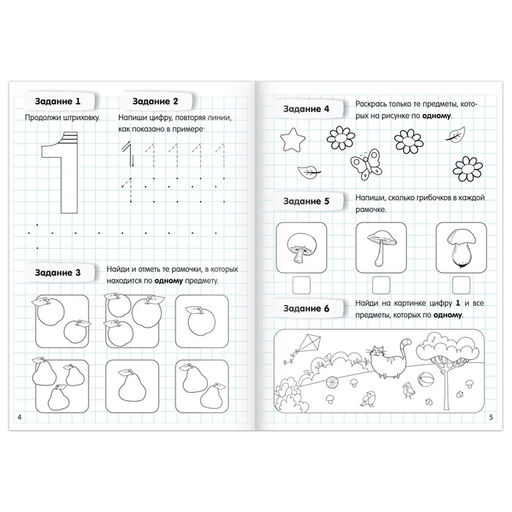 Задание 1

Продолжи штриховку.

1

Задание 2

Напиши цифру, повторяя линии, как показано в примере.

Задание 3

Найди и отметь те рамочки, в которых находится по **одному** предмету.

4

Задание 4

Раскрась только те предметы, которых на рисунке по **одному**.

Задание 5

Напиши, сколько грибочков в каждой рамочке.

Задание 6

Найди на картинке цифру **1** и все предметы, которых по **одному**.

5