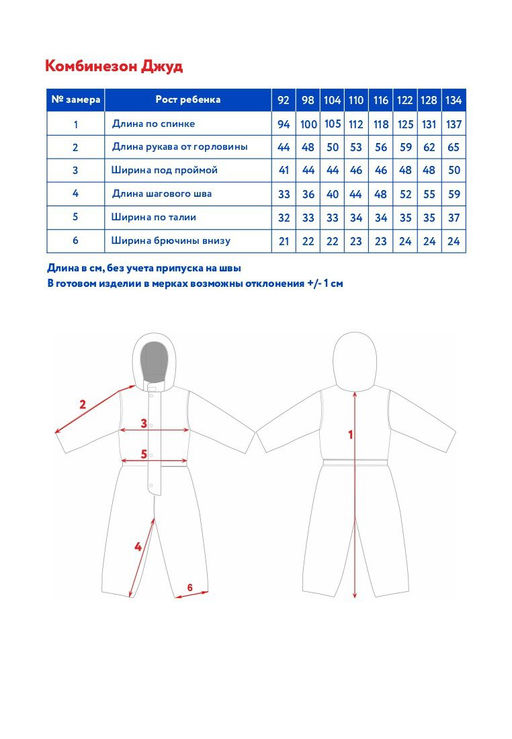 Комбинезон Джуд

| № замера | Рост ребенка | 92 | 98 | 104 | 110 | 116 | 122 | 128 | 134 |
|---|---|---|---|---|---|---|---|---|---|
| 1 | Длина по спинке | 94 | 100 | 105 | 112 | 118 | 125 | 131 | 137 |
| 2 | Длина рукава от горловины | 44 | 48 | 50 | 53 | 56 | 59 | 62 | 65 |
| 3 | Ширина под проймой | 41 | 44 | 44 | 46 | 46 | 48 | 48 | 50 |
| 4 | Длина шагового шва | 33 | 36 | 40 | 44 | 48 | 52 | 55 | 59 |
| 5 | Ширина по талии | 32 | 33 | 33 | 34 | 34 | 35 | 35 | 37 |
| 6 | Ширина брючины внизу | 21 | 22 | 22 | 23 | 23 | 24 | 24 | 24 |

Длина в см, без учета припуска на швы
В готовом изделии в мерках возможны отклонения +/- 1 см

2
3
5
4
6
1