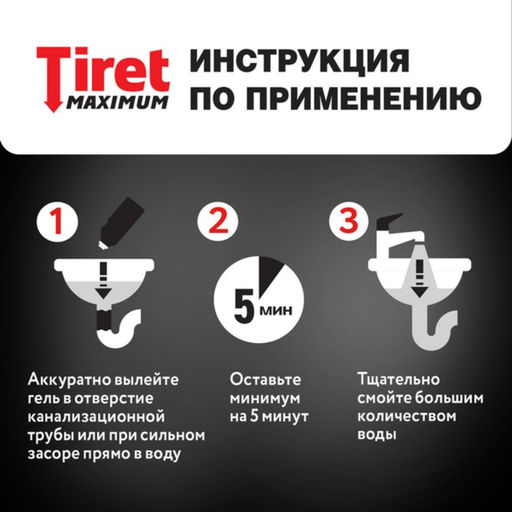 Tiret MAXIMUM

ИНСТРУКЦИЯ ПО ПРИМЕНЕНИЮ

1

Аккуратно вылейте гель в отверстие канализационной трубы или при сильном засоре прямо в воду

2

5 мин

Оставьте минимум на 5 минут

3

Тщательно смойте большим количеством воды