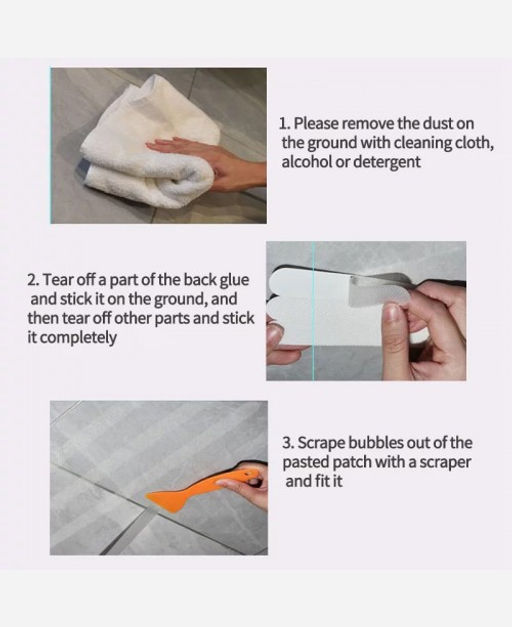 1. Please remove the dust on the ground with cleaning cloth, alcohol or detergent

2. Tear off a part of the back glue and stick it on the ground, and then tear off other parts and stick it completely

3. Scrape bubbles out of the pasted patch with a scraper and fit it