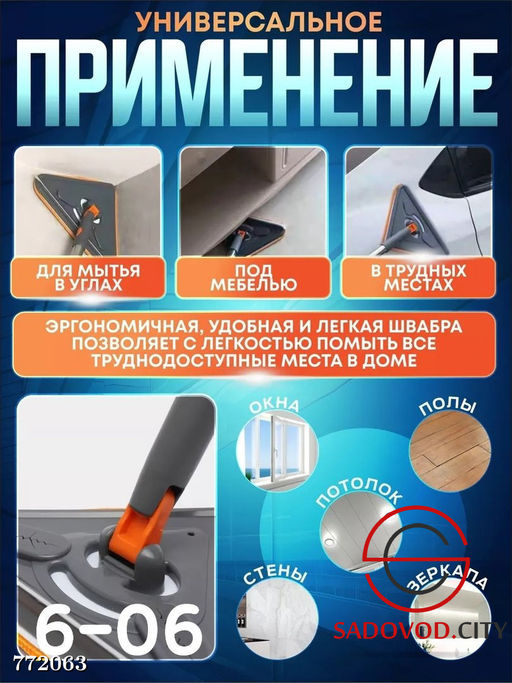 УНИВЕРСАЛЬНОЕ
ПРИМЕНЕНИЕ

ДЛЯ МЫТЬЯ В УГЛАХ

ПОД МЕБЕЛЬЮ

В ТРУДНЫХ МЕСТАХ

ЭРГОНОМИЧНАЯ, УДОБНАЯ И ЛЕГКАЯ ШВАБРА ПОЗВОЛЯЕТ С ЛЕГКОСТЬЮ ПОМЫТЬ ВСЕ ТРУДНОДОСТУПНЫЕ МЕСТА В ДОМЕ

ОКНА
ПОЛЫ
ПОТОЛОК
СТЕНЫ
ЗЕРКАЛА

6-06
772063
SADOVOD.CITY