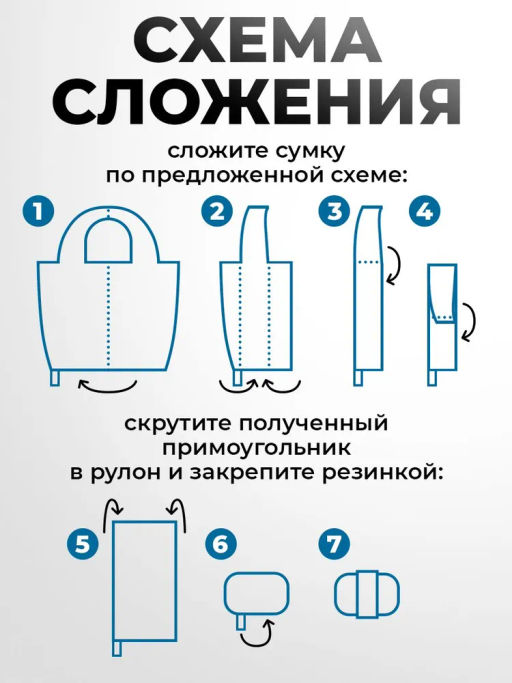 СХЕМА СЛОЖЕНИЯ

сложите сумку по предложенной схеме:

1

2

3

4

скрутите полученный примоугольник в рулон и закрепите резинкой:

5

6

7