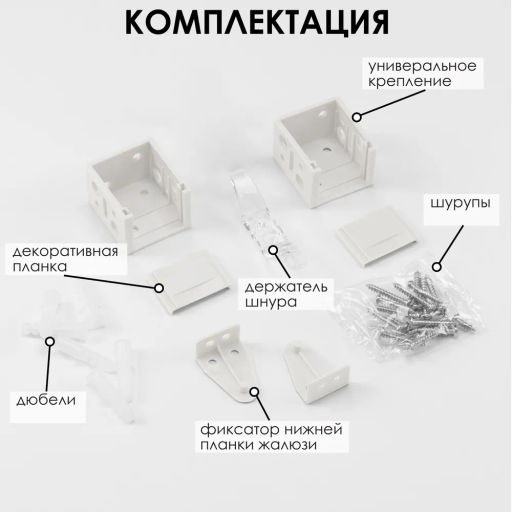 КОМПЛЕКТАЦИЯ

универальное крепление

шурупы

декоративная планка

держатель шнура

дюбели

фиксатор нижней планки жалюзи