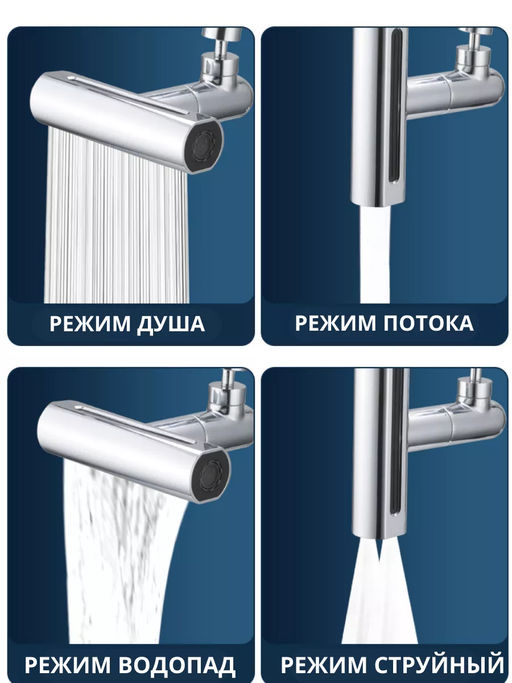 РЕЖИМ ДУША

РЕЖИМ ПОТОКА

РЕЖИМ ВОДОПАД

РЕЖИМ СТРУЙНЫЙ