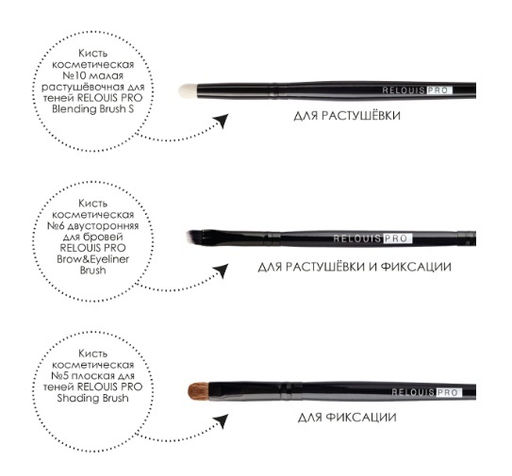 Кисть косметическая №10 малая растушёвочная для теней RELOUIS PRO Blending Brush S

RELOUIS PRO

ДЛЯ РАСТУШЁВКИ

Кисть косметическая №6 двусторонняя для бровей RELOUIS PRO Brow&Eyeliner Brush

RELOUIS PRO

ДЛЯ РАСТУШЁВКИ И ФИКСАЦИИ

Кисть косметическая №5 плоская для теней RELOUIS PRO Shading Brush

RELOUIS PRO

ДЛЯ ФИКСАЦИИ