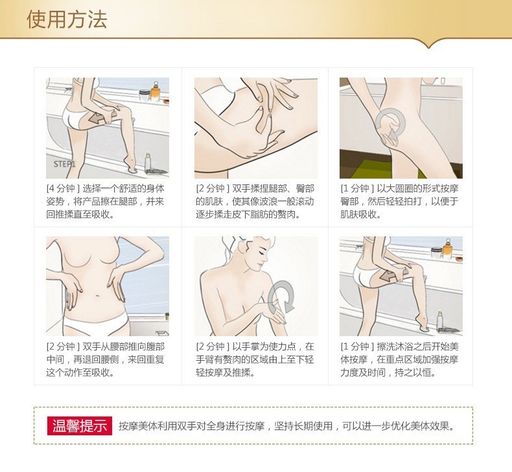 使用方法

STEP1

[4 分钟 ] 选择一个舒适的身体姿势，将产品擦在腿部，并来回推揉直至吸收。

[2 分钟 ] 双手揉捏腿部、臀部的肌肤，使其像波浪一般滚动逐步揉走皮下脂肪的赘肉。

[1 分钟 ] 以大圆圈的形式按摩臀部，然后轻轻拍打，以便于肌肤吸收。

[2 分钟 ] 双手从腰部推向腹部中间，再退回腰侧，来回重复这个动作至吸收。

[2 分钟 ] 以手掌为使力点，在手臂有赘肉的区域由上至下轻轻按摩及推揉。

[1 分钟 ] 擦洗沐浴之后开始美体按摩，在重点区域加强按摩力度及时间，持之以恒。

温馨提示 按摩美体利用双手对全身进行按摩，坚持长期使用，可以进一步优化美体效果。