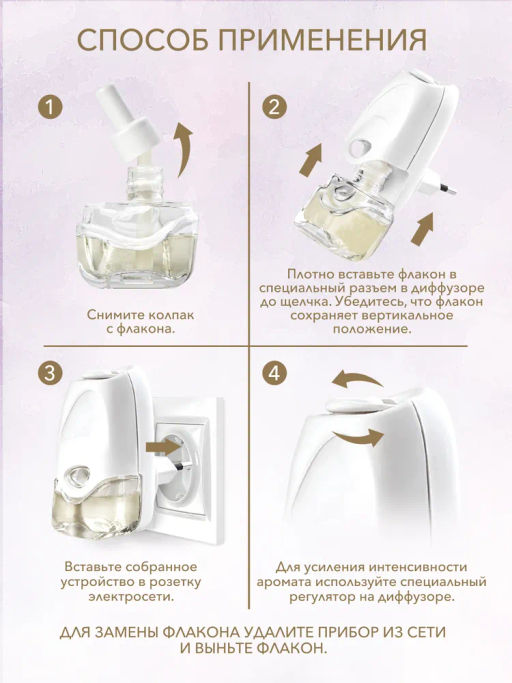 СПОСОБ ПРИМЕНЕНИЯ

1

Снимите колпак с флакона.

2

Плотно вставьте флакон в специальный разъем в диффузоре до щелчка. Убедитесь, что флакон сохраняет вертикальное положение.

3

Вставьте собранное устройство в розетку электросети.

4

Для усиления интенсивности аромата используйте специальный регулятор на диффузоре.

ДЛЯ ЗАМЕНЫ ФЛАКОНА УДАЛИТЕ ПРИБОР ИЗ СЕТИ И ВЫНЬТЕ ФЛАКОН.