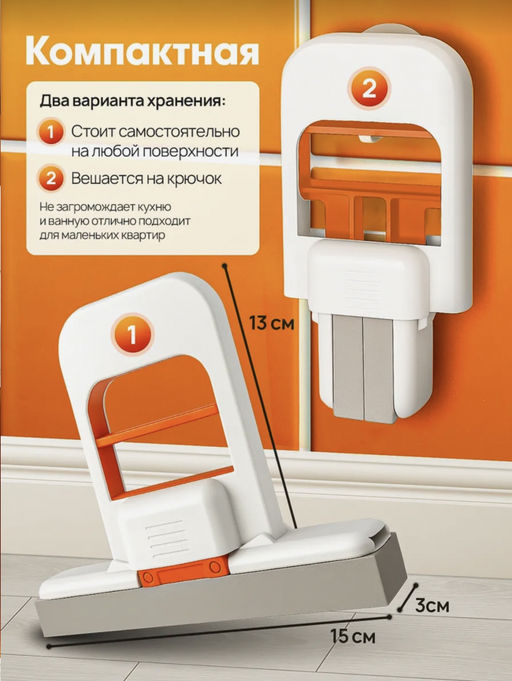 Компактная

Два варианта хранения:

1 Стоит самостоятельно на любой поверхности

2 Вешается на крючок

Не загромождает кухню и ванную отлично подходит для маленьких квартир

2

1

13 см

3см

15 см