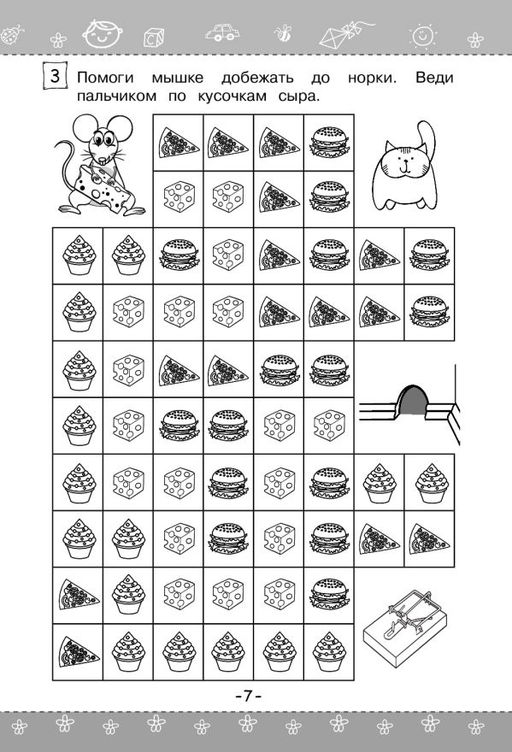 3 Помоги мышке добежать до норки. Веди пальчиком по кусочкам сыра.

-7-