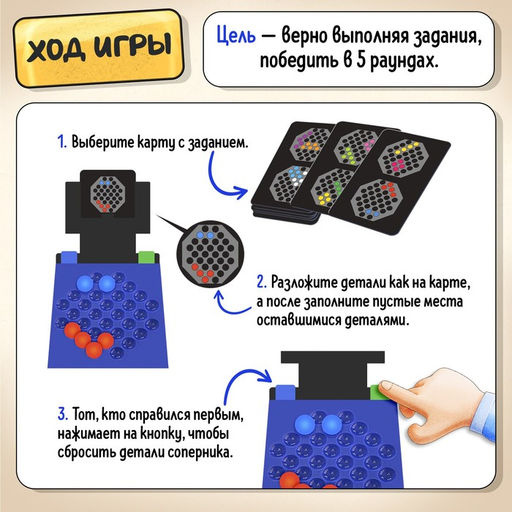 ХОД ИГРЫ

Цель — верно выполняя задания, победить в 5 раундах.

1. Выберите карту с заданием.

2. Разложите детали как на карте, а после заполните пустые места оставшимися деталями.

3. Тот, кто справился первым, нажимает на кнопку, чтобы сбросить детали соперника.