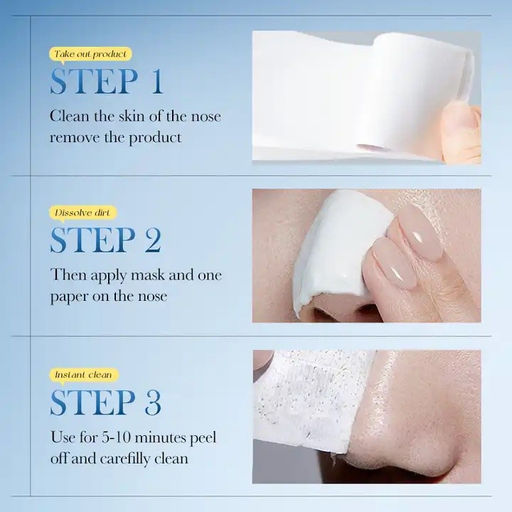 Take out product
STEP 1
Clean the skin of the nose remove the product

Dissolve dirt
STEP 2
Then apply mask and one paper on the nose

Instant clean
STEP 3
Use for 5-10 minutes peel off and carefilly clean