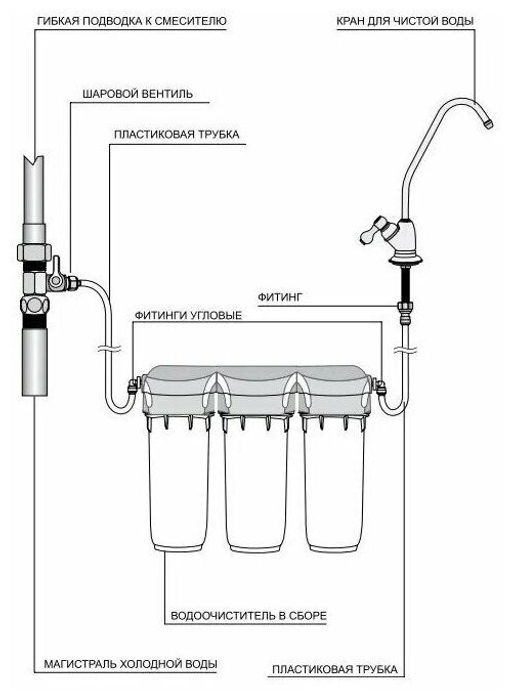 ГИБКАЯ ПОДВОДКА К СМЕСИТЕЛЮ

КРАН ДЛЯ ЧИСТОЙ ВОДЫ

ШАРОВОЙ ВЕНТИЛЬ

ПЛАСТИКОВАЯ ТРУБКА

ФИТИНГ

ФИТИНГИ УГЛОВЫЕ

ВОДООЧИСТИТЕЛЬ В СБОРЕ

МАГИСТРАЛЬ ХОЛОДНОЙ ВОДЫ

ПЛАСТИКОВАЯ ТРУБКА