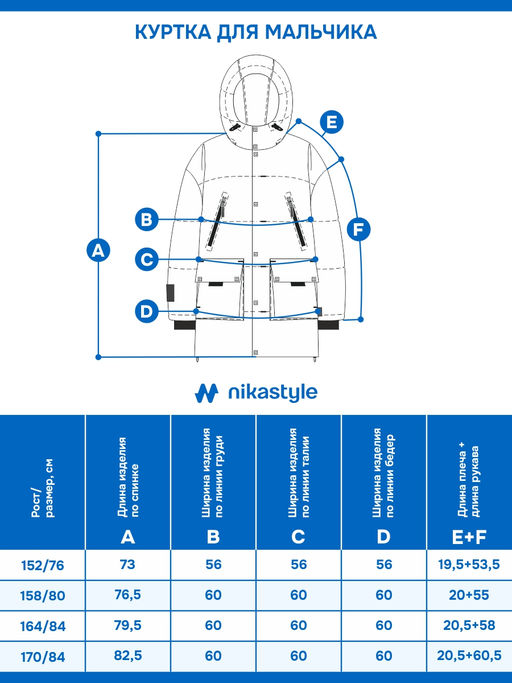 КУРТКА ДЛЯ МАЛЬЧИКА

E

B

F

A

C

D

nikastyle

| Рост/ размер, см | Длина изделия по спинке A | Ширина изделия по линии груди B | Ширина изделия по линии талии C | Ширина изделия по линии бедер D | Длина плеча + длина рукава E+F |
|---|---|---|---|---|---|
| 152/76 | 73 | 56 | 56 | 56 | 19,5+53,5 |
| 158/80 | 76,5 | 60 | 60 | 60 | 20+55 |
| 164/84 | 79,5 | 60 | 60 | 60 | 20,5+58 |
| 170/84 | 82,5 | 60 | 60 | 60 | 20,5+60,5 |