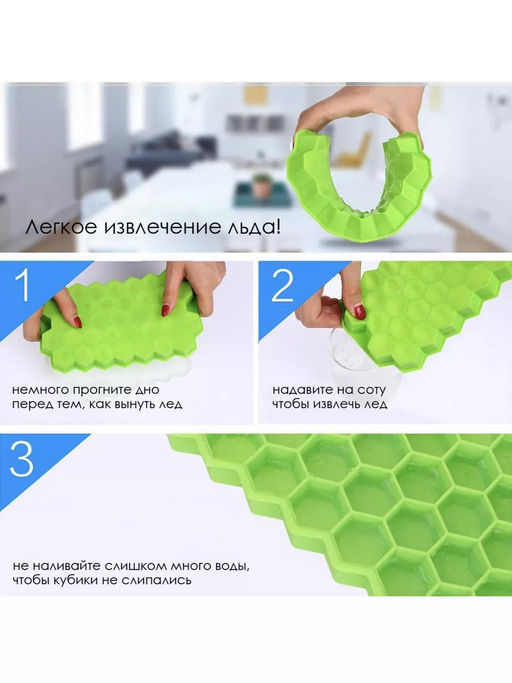 Легкое извлечение льда!

1

немного прогните дно перед тем, как вынуть лед

2

надавите на соту чтобы извлечь лед

3

не наливайте слишком много воды, чтобы кубики не слипались