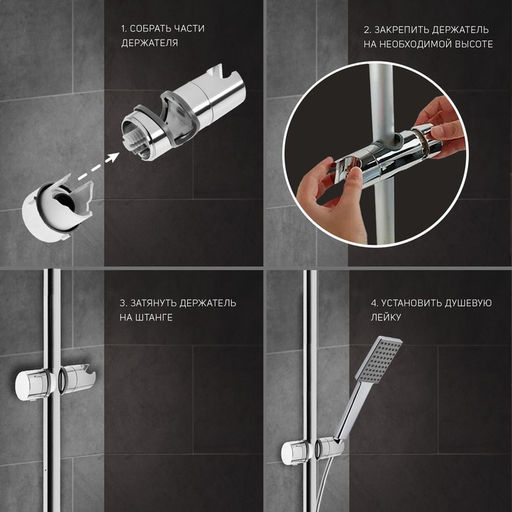 1. СОБРАТЬ ЧАСТИ ДЕРЖАТЕЛЯ

2. ЗАКРЕПИТЬ ДЕРЖАТЕЛЬ НА НЕОБХОДИМОЙ ВЫСОТЕ

3. ЗАТЯНУТЬ ДЕРЖАТЕЛЬ НА ШТАНГЕ

4. УСТАНОВИТЬ ДУШЕВУЮ ЛЕЙКУ