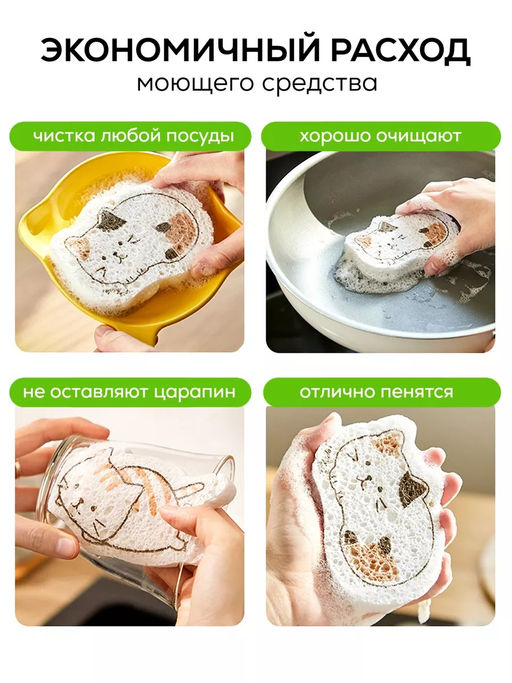 ЭКОНОМИЧНЫЙ РАСХОД
моющего средства

чистка любой посуды

хорошо очищают

не оставляют царапин

отлично пенятся