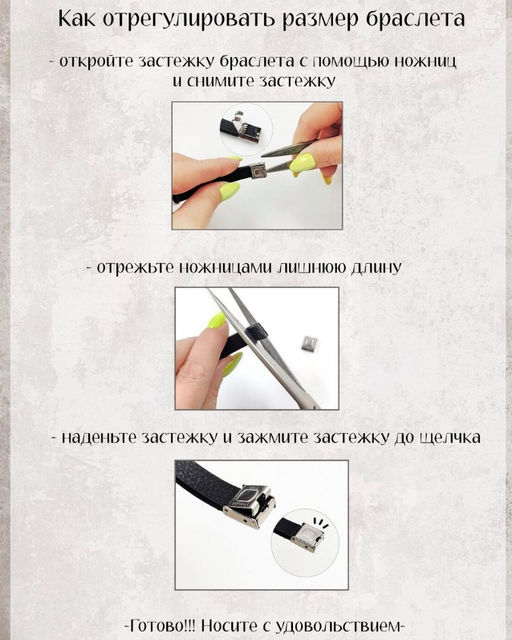 Как отрегулировать размер браслета

- откройте застежку браслета с помощью ножниц и снимите застежку

- отрежьте ножницами лишнюю длину

- наденьте застежку и зажмите застежку до щелчка

-Готово!!! Носите с удовольствием-