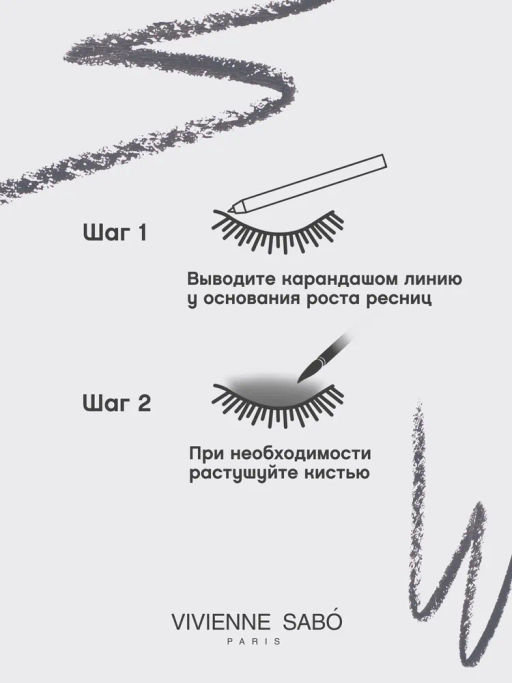 Шаг 1

Выводите карандашом линию у основания роста ресниц

Шаг 2

При необходимости растушуйте кистью

VIVIENNE SABÓ
PARIS