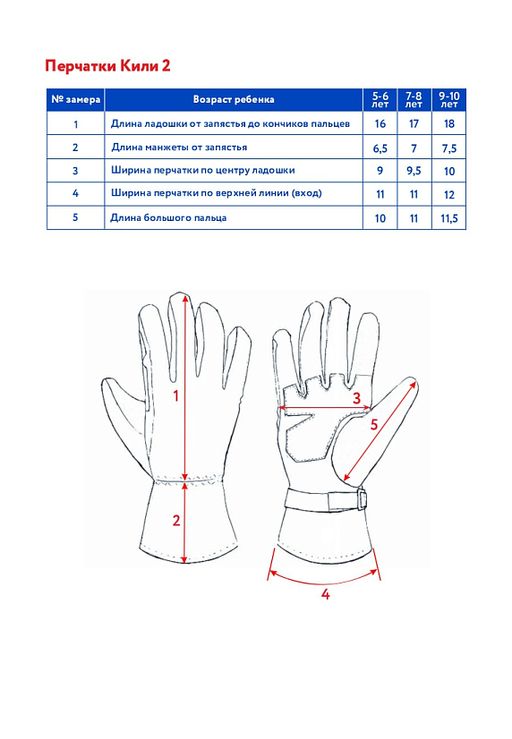 Перчатки Кили 2

| № замера | Возраст ребенка | 5-6 лет | 7-8 лет | 9-10 лет |
|---|---|---|---|---|
| 1 | Длина ладошки от запястья до кончиков пальцев | 16 | 17 | 18 |
| 2 | Длина манжеты от запястья | 6,5 | 7 | 7,5 |
| 3 | Ширина перчатки по центру ладошки | 9 | 9,5 | 10 |
| 4 | Ширина перчатки по верхней линии (вход) | 11 | 11 | 12 |
| 5 | Длина большого пальца | 10 | 11 | 11,5 |

1
2
3
5
4