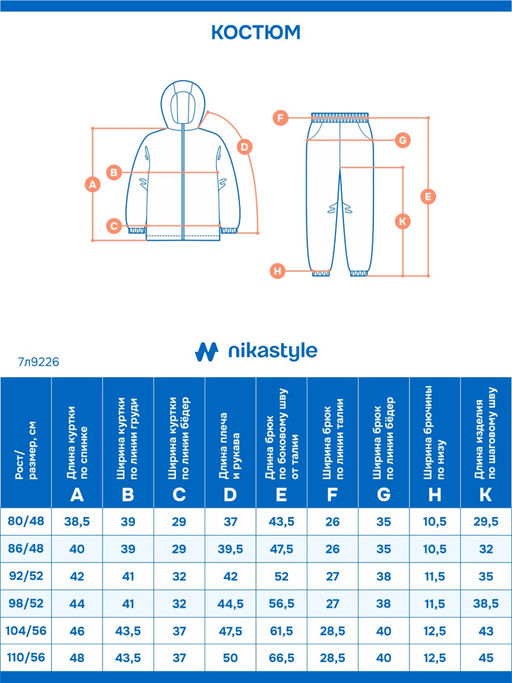 КОСТЮМ

A B C D F G E K H

nikastyle

7л9226

| Рост/ размер, см | Длина куртки по спинке A | Ширина куртки по линии груди B | Ширина куртки по линии бёдер C | Длина плеча и рукава D | Длина брюк по боковому шву от талии E | Ширина брюк по линии талии F | Ширина брюк по линии бёдер G | Ширина брючины по низу H | Длина изделия по шаговому шву K |
|---|---|---|---|---|---|---|---|---|---|
| 80/48 | 38,5 | 39 | 29 | 37 | 43,5 | 26 | 35 | 10,5 | 29,5 |
| 86/48 | 40 | 39 | 29 | 39,5 | 47,5 | 26 | 35 | 10,5 | 32 |
| 92/52 | 42 | 41 | 32 | 42 | 52 | 27 | 38 | 11,5 | 35 |
| 98/52 | 44 | 41 | 32 | 44,5 | 56,5 | 27 | 38 | 11,5 | 38,5 |
| 104/56 | 46 | 43,5 | 37 | 47,5 | 61,5 | 28,5 | 40 | 12,5 | 43 |
| 110/56 | 48 | 43,5 | 37 | 50 | 66,5 | 28,5 | 40 | 12,5 | 45 |