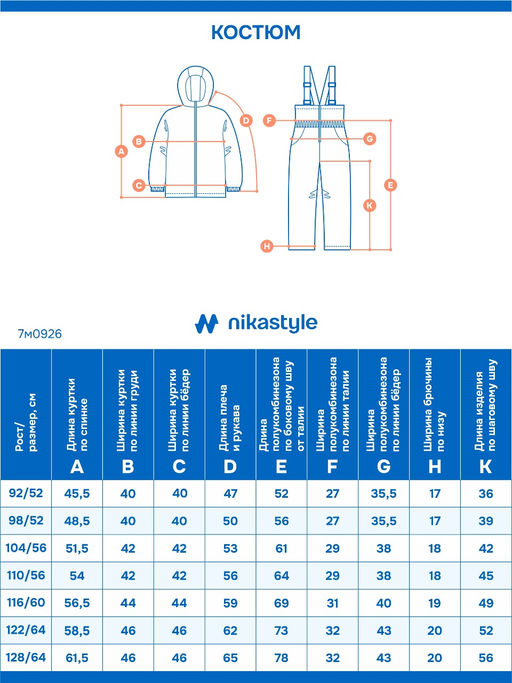 КОСТЮМ

A B C D F G E K H

nikastyle

7м0926

| Рост/ размер, см | Длина куртки по спинке A | Ширина куртки по линии груди B | Ширина куртки по линии бёдер C | Длина плеча и рукава D | Длина полукомбинезона по боковому шву от талии E | Ширина полукомбинезона по линии талии F | Ширина полукомбинезона по линии бёдер G | Ширина брючины по низу H | Длина изделия по шаговому шву K |
|---|---|---|---|---|---|---|---|---|---|
| 92/52 | 45,5 | 40 | 40 | 47 | 52 | 27 | 35,5 | 17 | 36 |
| 98/52 | 48,5 | 40 | 40 | 50 | 56 | 27 | 35,5 | 17 | 39 |
| 104/56 | 51,5 | 42 | 42 | 53 | 61 | 29 | 38 | 18 | 42 |
| 110/56 | 54 | 42 | 42 | 56 | 64 | 29 | 38 | 18 | 45 |
| 116/60 | 56,5 | 44 | 44 | 59 | 69 | 31 | 40 | 19 | 49 |
| 122/64 | 58,5 | 46 | 46 | 62 | 73 | 32 | 43 | 20 | 52 |
| 128/64 | 61,5 | 46 | 46 | 65 | 78 | 32 | 43 | 20 | 56 |