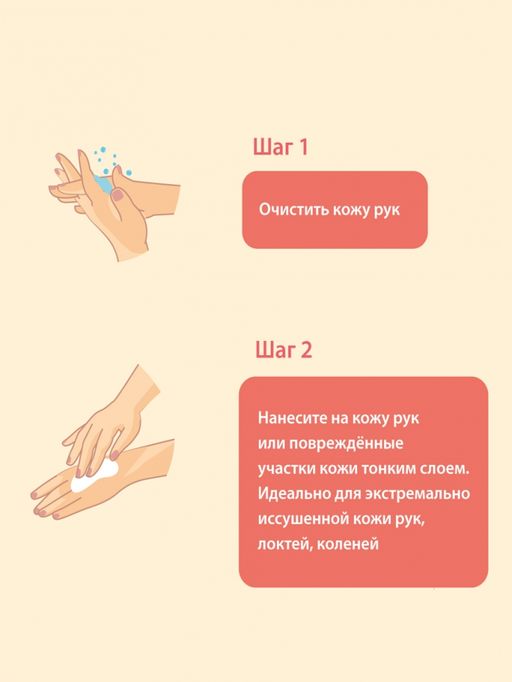 Шаг 1

Очистить кожу рук

Шаг 2

Нанесите на кожу рук или повреждённые участки кожи тонким слоем. Идеально для экстремально иссушенной кожи рук, локтей, коленей