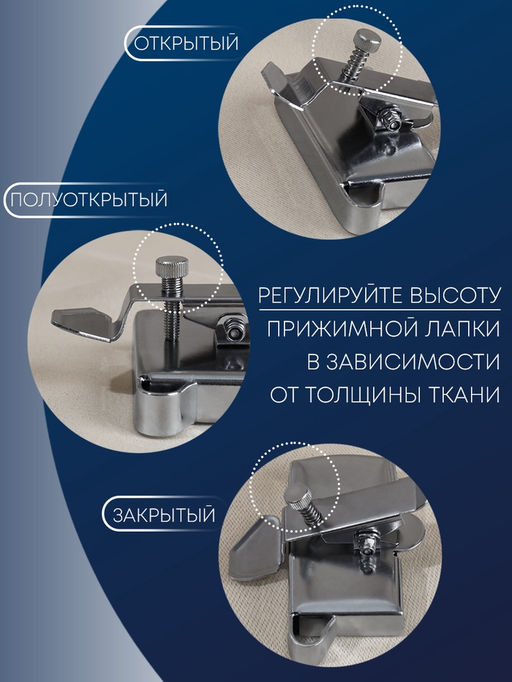 ОТКРЫТЫЙ

ПОЛУОТКРЫТЫЙ

РЕГУЛИРУЙТЕ ВЫСОТУ
ПРИЖИМНОЙ ЛАПКИ
В ЗАВИСИМОСТИ
ОТ ТОЛЩИНЫ ТКАНИ

ЗАКРЫТЫЙ