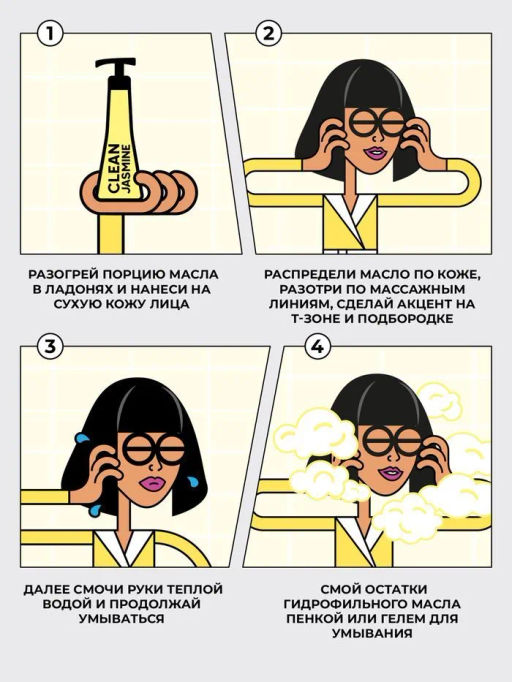 1

CLEAN JASMINE

РАЗОГРЕЙ ПОРЦИЮ МАСЛА В ЛАДОНЯХ И НАНЕСИ НА СУХУЮ КОЖУ ЛИЦА

2

РАСПРЕДЕЛИ МАСЛО ПО КОЖЕ, РАЗОТРИ ПО МАССАЖНЫМ ЛИНИЯМ, СДЕЛАЙ АКЦЕНТ НА Т-ЗОНЕ И ПОДБОРОДКЕ

3

ДАЛЕЕ СМОЧИ РУКИ ТЕПЛОЙ ВОДОЙ И ПРОДОЛЖАЙ УМЫВАТЬСЯ

4

СМОЙ ОСТАТКИ ГИДРОФИЛЬНОГО МАСЛА ПЕНКОЙ ИЛИ ГЕЛЕМ ДЛЯ УМЫВАНИЯ