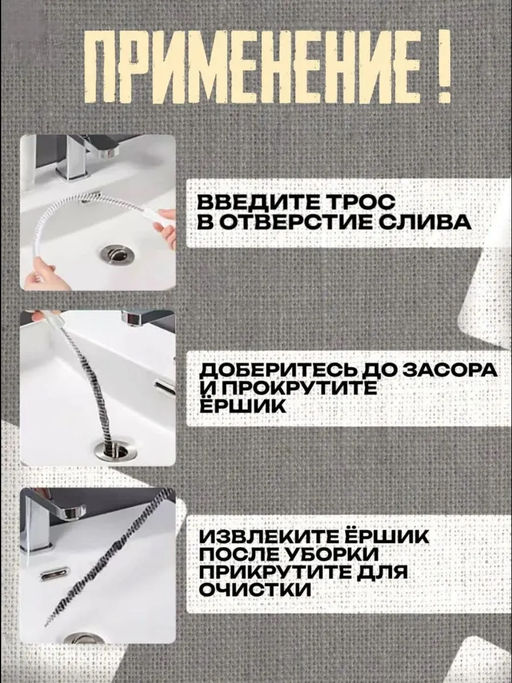 ПРИМЕНЕНИЕ !

ВВЕДИТЕ ТРОС В ОТВЕРСТИЕ СЛИВА

ДОБЕРИТЕСЬ ДО ЗАСОРА И ПРОКРУТИТЕ ЁРШИК

ИЗВЛЕКИТЕ ЁРШИК ПОСЛЕ УБОРКИ ПРИКРУТИТЕ ДЛЯ ОЧИСТКИ