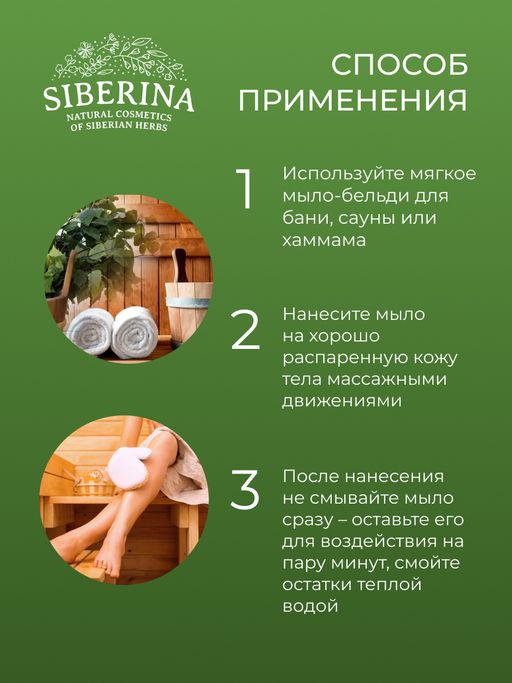 SIBERINA
NATURAL COSMETICS
OF SIBERIAN HERBS

СПОСОБ ПРИМЕНЕНИЯ

1 Используйте мягкое мыло-бельди для бани, сауны или хаммама

2 Нанесите мыло на хорошо распаренную кожу тела массажными движениями

3 После нанесения не смывайте мыло сразу – оставьте его для воздействия на пару минут, смойте остатки теплой водой