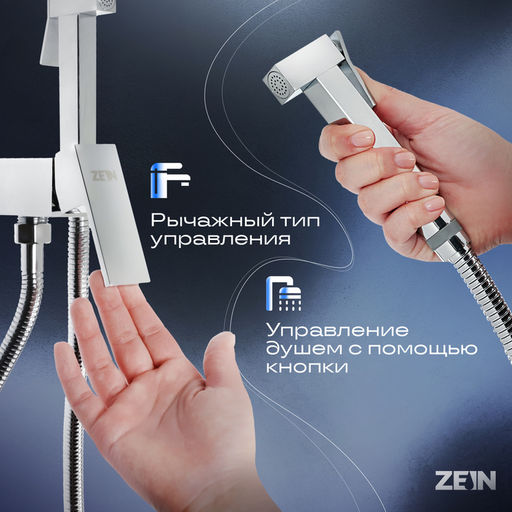 ZEIN

Рычажный тип управления

Управление душем с помощью кнопки

ZEIN