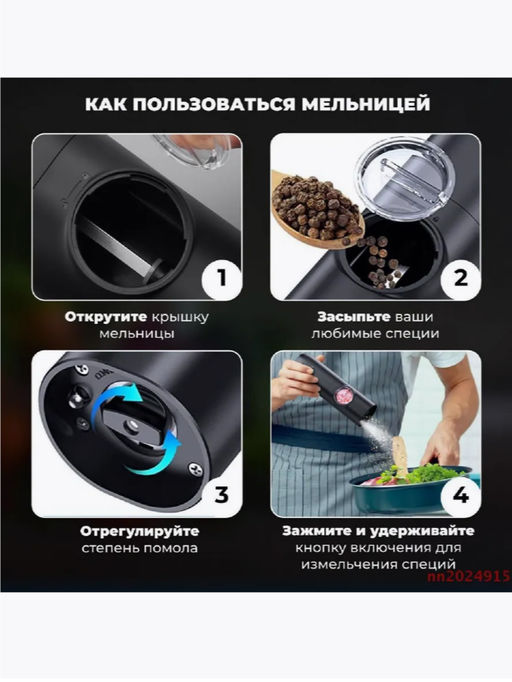 КАК ПОЛЬЗОВАТЬСЯ МЕЛЬНИЦЕЙ

1

Открутите крышку мельницы

2

Засыпьте ваши любимые специи

3

Отрегулируйте степень помола

4

Зажмите и удерживайте кнопку включения для измельчения специй

nn2024915