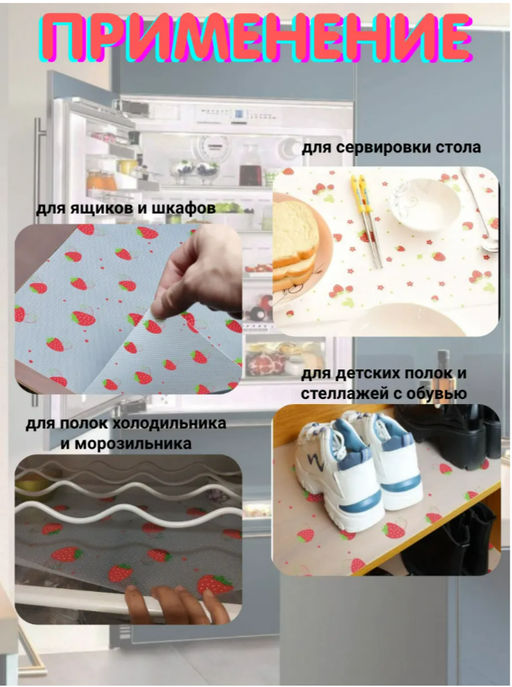 ПРИМЕНЕНИЕ

для сервировки стола

для ящиков и шкафов

для детских полок и стеллажей с обувью

для полок холодильника и морозильника