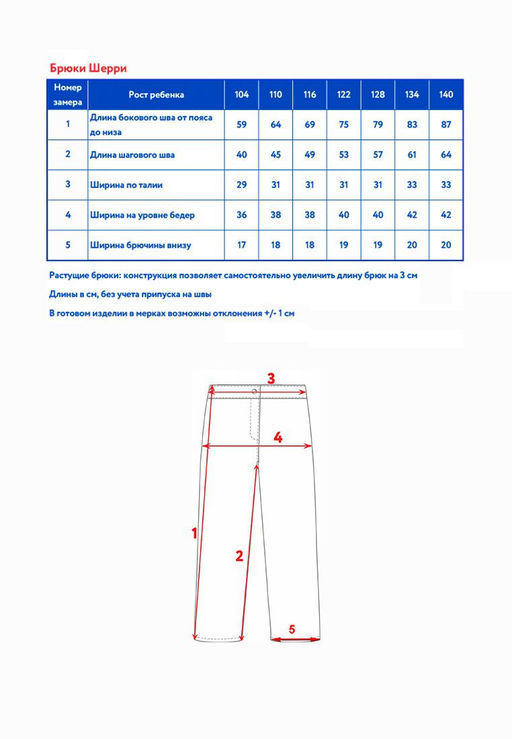 Брюки Шерри

| Номер замера | Рост ребенка | 104 | 110 | 116 | 122 | 128 | 134 | 140 |
|---|---|---|---|---|---|---|---|---|
| 1 | Длина бокового шва от пояса до низа | 59 | 64 | 69 | 75 | 79 | 83 | 87 |
| 2 | Длина шагового шва | 40 | 45 | 49 | 53 | 57 | 61 | 64 |
| 3 | Ширина по талии | 29 | 31 | 31 | 31 | 31 | 33 | 33 |
| 4 | Ширина на уровне бедер | 36 | 38 | 38 | 40 | 40 | 42 | 42 |
| 5 | Ширина брючины внизу | 17 | 18 | 18 | 19 | 19 | 20 | 20 |

Растущие брюки: конструкция позволяет самостоятельно увеличить длину брюк на 3 см

Длины в см, без учета припуска на швы

В готовом изделии в мерках возможны отклонения +/- 1 см

3
4
1
2
5