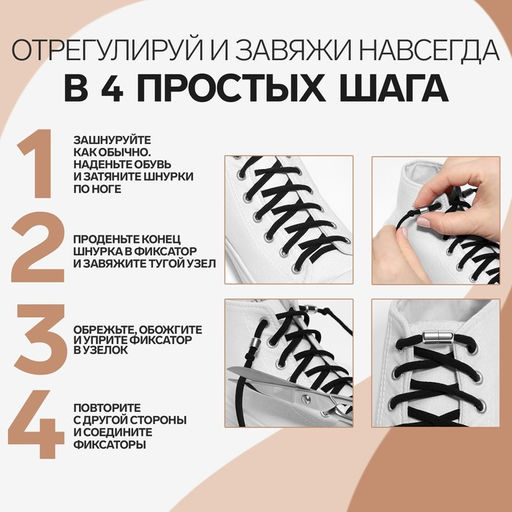 ОТРЕГУЛИРУЙ И ЗАВЯЖИ НАВСЕГДА
В 4 ПРОСТЫХ ШАГА

1
ЗАШНУРУЙТЕ КАК ОБЫЧНО. НАДЕНЬТЕ ОБУВЬ И ЗАТЯНИТЕ ШНУРКИ ПО НОГЕ

2
ПРОДЕНЬТЕ КОНЕЦ ШНУРКА В ФИКСАТОР И ЗАВЯЖИТЕ ТУГОЙ УЗЕЛ

3
ОБРЕЖЬТЕ, ОБОЖГИТЕ И УПРИТЕ ФИКСАТОР В УЗЕЛОК

4
ПОВТОРИТЕ С ДРУГОЙ СТОРОНЫ И СОЕДИНИТЕ ФИКСАТОРЫ