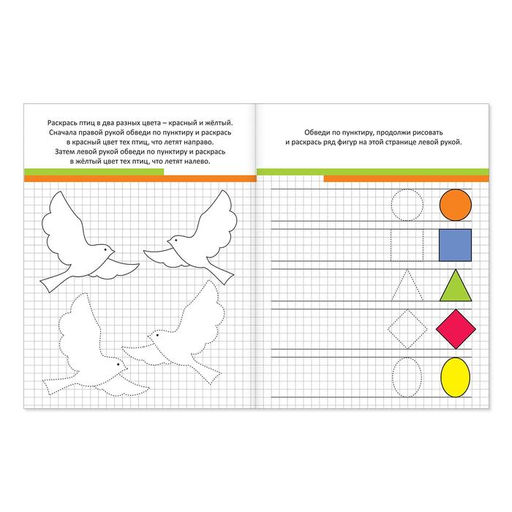 Раскрась птиц в два разных цвета – красный и жёлтый. Сначала правой рукой обведи по пунктиру и раскрась в красный цвет тех птиц, что летят направо. Затем левой рукой обведи по пунктиру и раскрась в жёлтый цвет тех птиц, что летят налево.

Обведи по пунктиру, продолжи рисовать и раскрась ряд фигур на этой странице левой рукой.