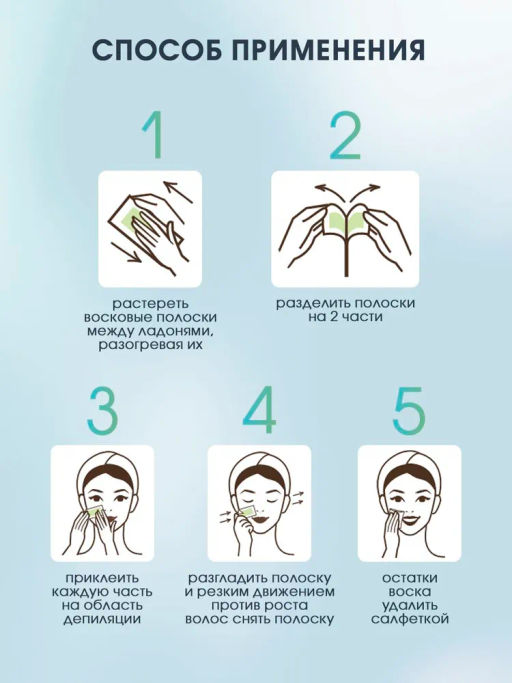 СПОСОБ ПРИМЕНЕНИЯ

1

растереть восковые полоски между ладонями, разогревая их

2

разделить полоски на 2 части

3

приклеить каждую часть на область депиляции

4

разгладить полоску и резким движением против роста волос снять полоску

5

остатки воска удалить салфеткой