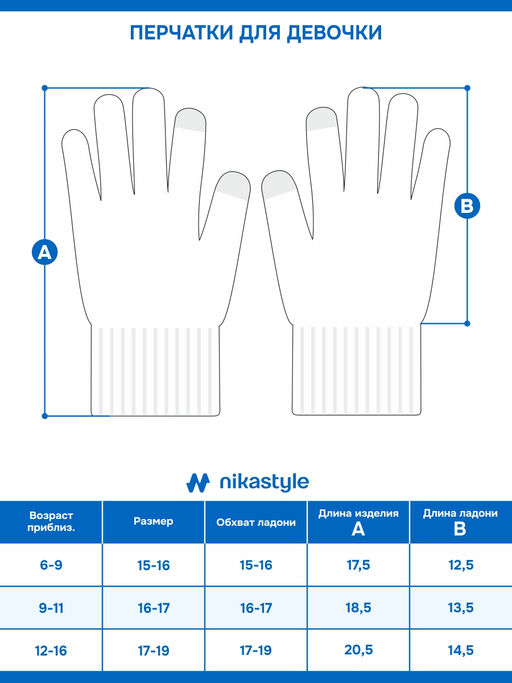 ПЕРЧАТКИ ДЛЯ ДЕВОЧКИ

A

B

nikastyle

| Возраст приблиз. | Размер | Обхват ладони | Длина изделия A | Длина ладони B |
|---|---|---|---|---|
| 6-9 | 15-16 | 15-16 | 17,5 | 12,5 |
| 9-11 | 16-17 | 16-17 | 18,5 | 13,5 |
| 12-16 | 17-19 | 17-19 | 20,5 | 14,5 |