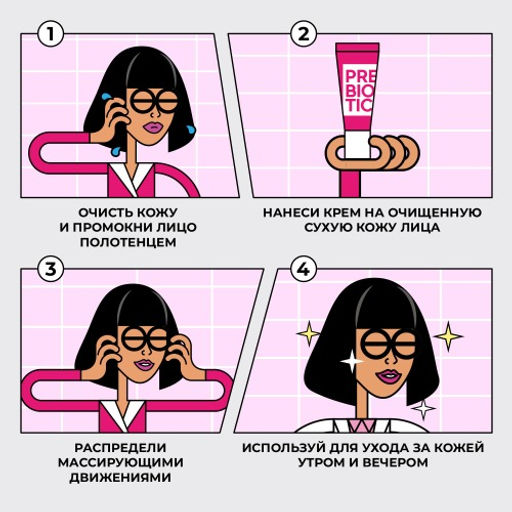 1

ОЧИСТЬ КОЖУ
И ПРОМОКНИ ЛИЦО
ПОЛОТЕНЦЕМ

2

PRE
BIO
TIC

НАНЕСИ КРЕМ НА ОЧИЩЕННУЮ
СУХУЮ КОЖУ ЛИЦА

3

РАСПРЕДЕЛИ
МАССИРУЮЩИМИ
ДВИЖЕНИЯМИ

4

ИСПОЛЬЗУЙ ДЛЯ УХОДА ЗА КОЖЕЙ
УТРОМ И ВЕЧЕРОМ