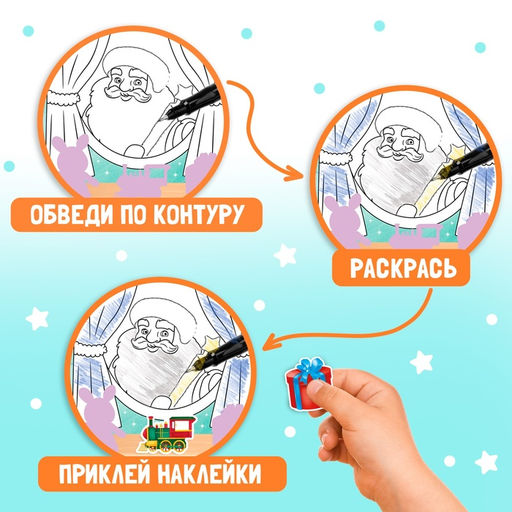 ОБВЕДИ ПО КОНТУРУ

РАСКРАСЬ

ПРИКЛЕЙ НАКЛЕЙКИ