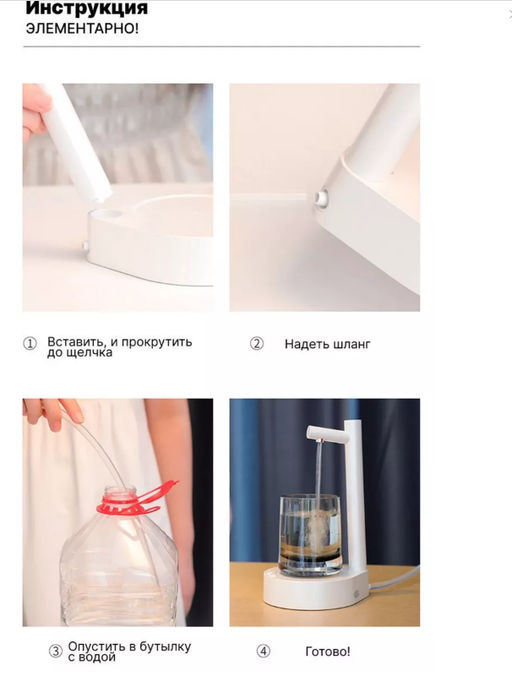 Инструкция
ЭЛЕМЕНТАРНО!

① Вставить, и прокрутить до щелчка

② Надеть шланг

③ Опустить в бутылку с водой

④ Готово!